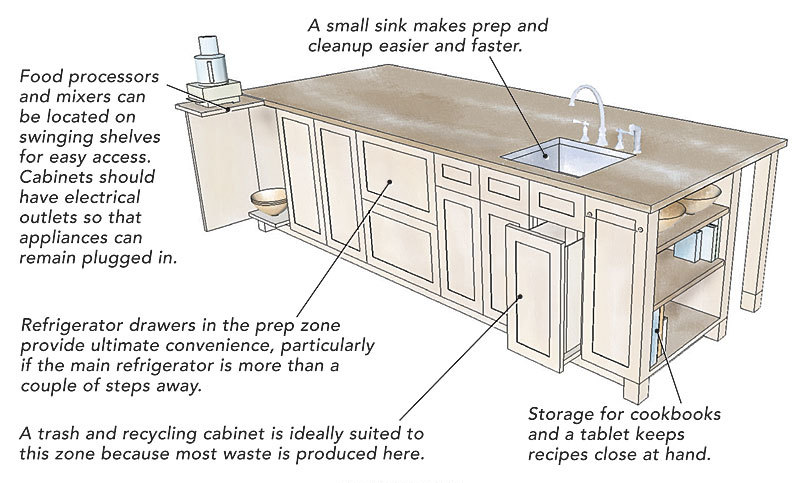 A small sink makes prep and cleanup easier and faster.

Food processors and mixers can be located on swinging shelves for easy access. Cabinets should have electrical outlets so that appliances can remain plugged in.

Refrigerator drawers in the prep zone provide ultimate convenience, particularly if the main refrigerator is more than a couple of steps away.

A trash and recycling cabinet is ideally suited to this zone because most waste is produced here.

Storage for cookbooks and a tablet keeps recipes close at hand.